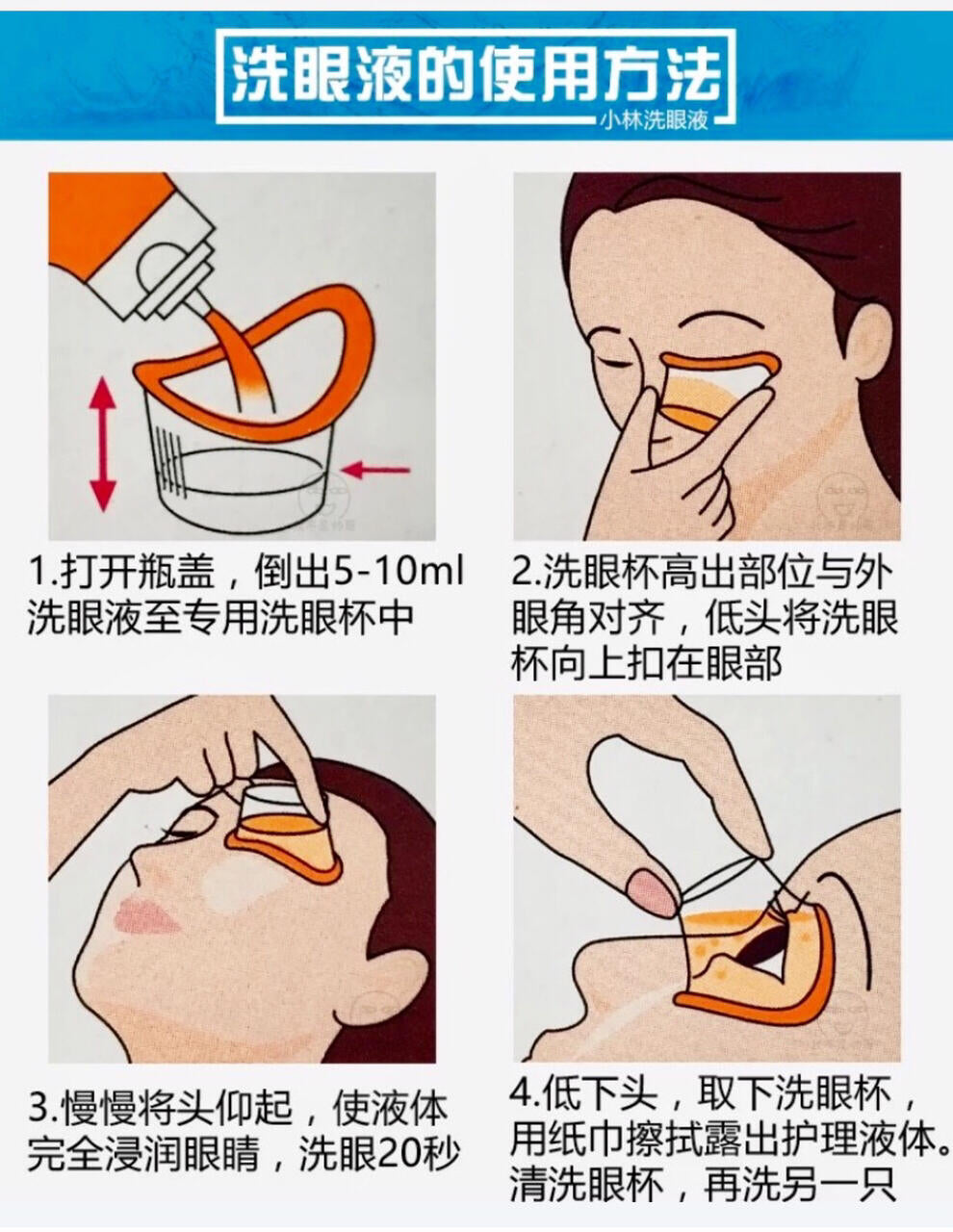 洗眼液的使用方法
小林洗眼液

1.打开瓶盖，倒出5-10ml洗眼液至专用洗眼杯中

2.洗眼杯高出部位与外眼角对齐，低头将洗眼杯向上扣在眼部

3.慢慢将头仰起，使液体完全浸润眼睛，洗眼20秒

4.低下头，取下洗眼杯，用纸巾擦拭露出护理液体。清洗眼杯，再洗另一只